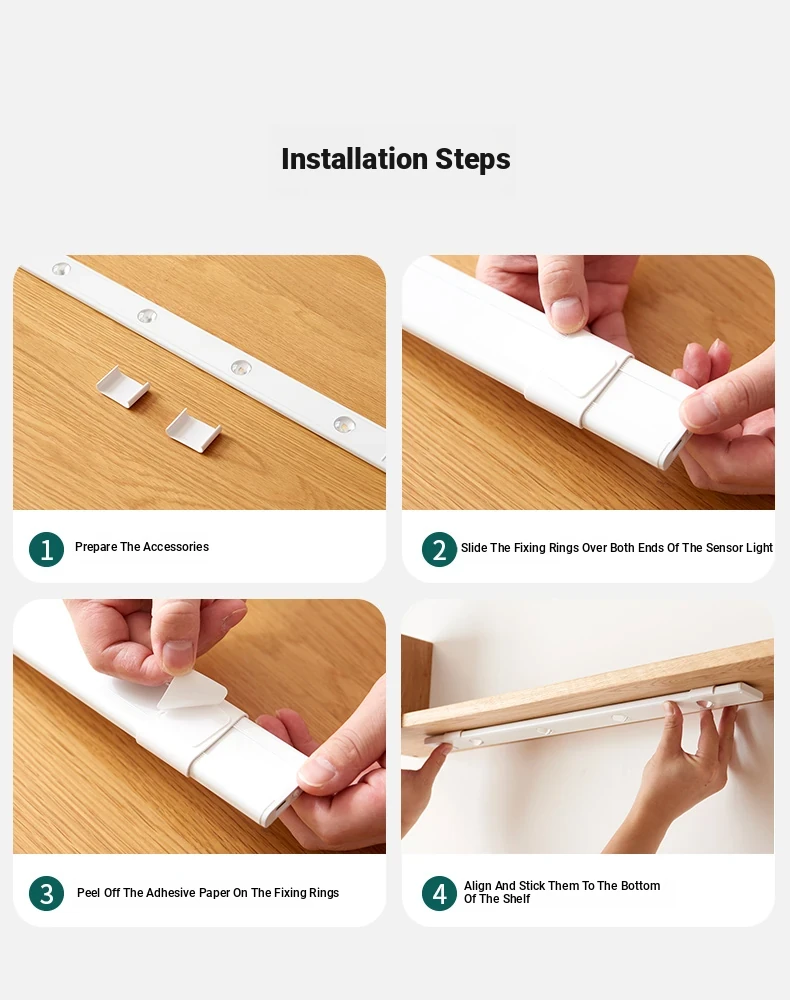 Installation Steps

1 Prepare The Accessories

2 Slide The Fixing Rings Over Both Ends Of The Sensor Light

3 Peel Off The Adhesive Paper On The Fixing Rings

4 Align And Stick Them To The Bottom Of The Shelf