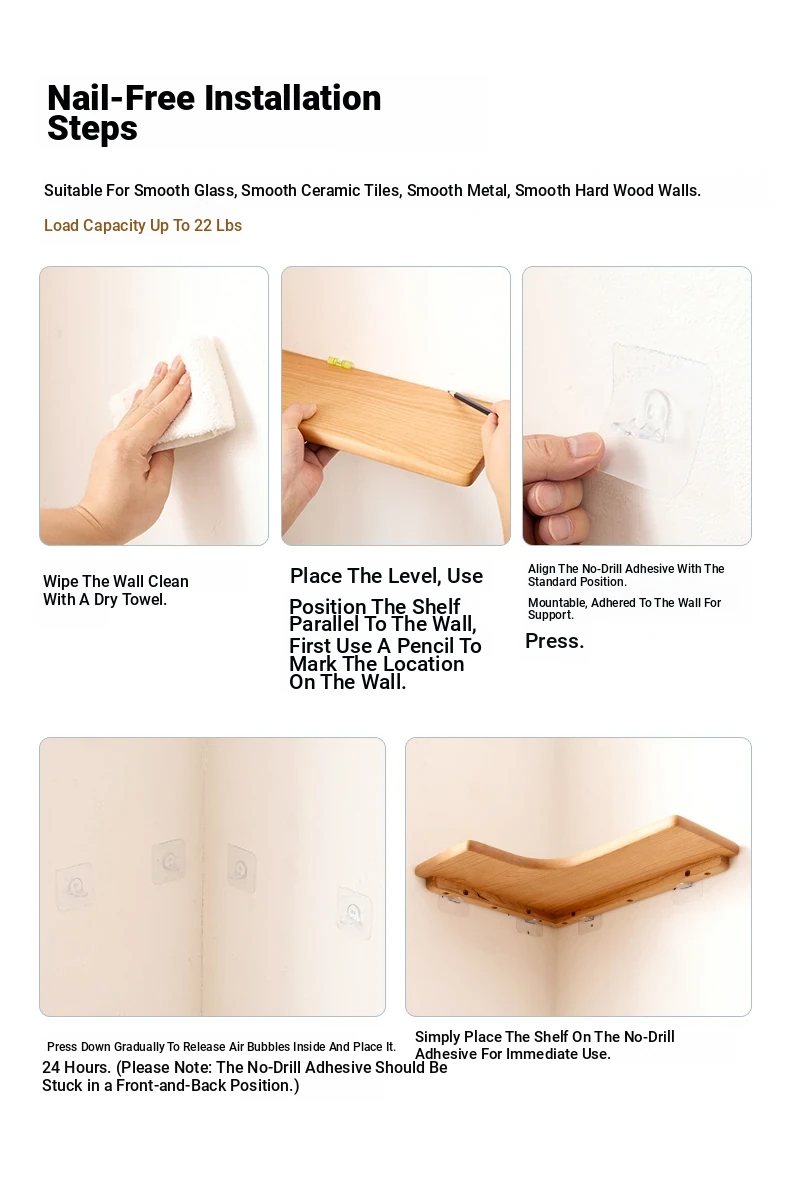 Nail-Free Installation Steps

Suitable For Smooth Glass, Smooth Ceramic Tiles, Smooth Metal, Smooth Hard Wood Walls.

Load Capacity Up To 22 Lbs

Wipe The Wall Clean With A Dry Towel.

Place The Level, Use

Position The Shelf Parallel To The Wall, First Use A Pencil To Mark The Location On The Wall.

Align The No-Drill Adhesive With The Standard Position.

Mountable, Adhered To The Wall For Support.

Press.

Press Down Gradually To Release Air Bubbles Inside And Place It.

24 Hours. (Please Note: The No-Drill Adhesive Should Be Stuck in a Front-and-Back Position.)

Simply Place The Shelf On The No-Drill Adhesive For Immediate Use.