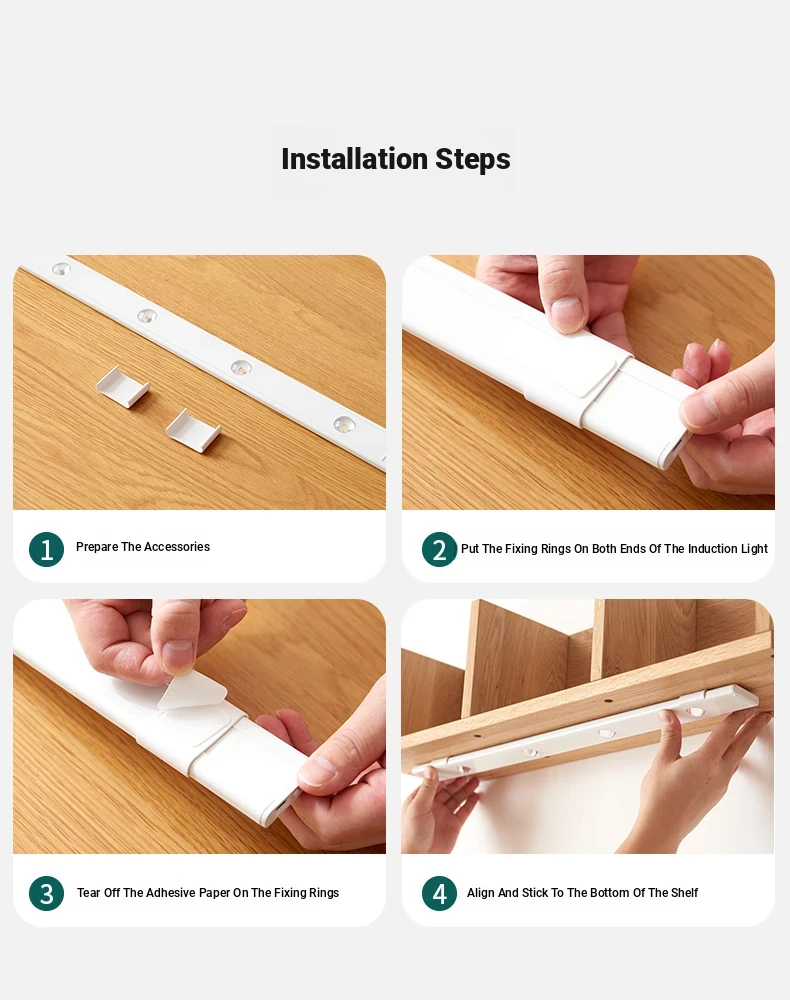 Installation Steps

1 Prepare The Accessories

2 Put The Fixing Rings On Both Ends Of The Induction Light

3 Tear Off The Adhesive Paper On The Fixing Rings

4 Align And Stick To The Bottom Of The Shelf