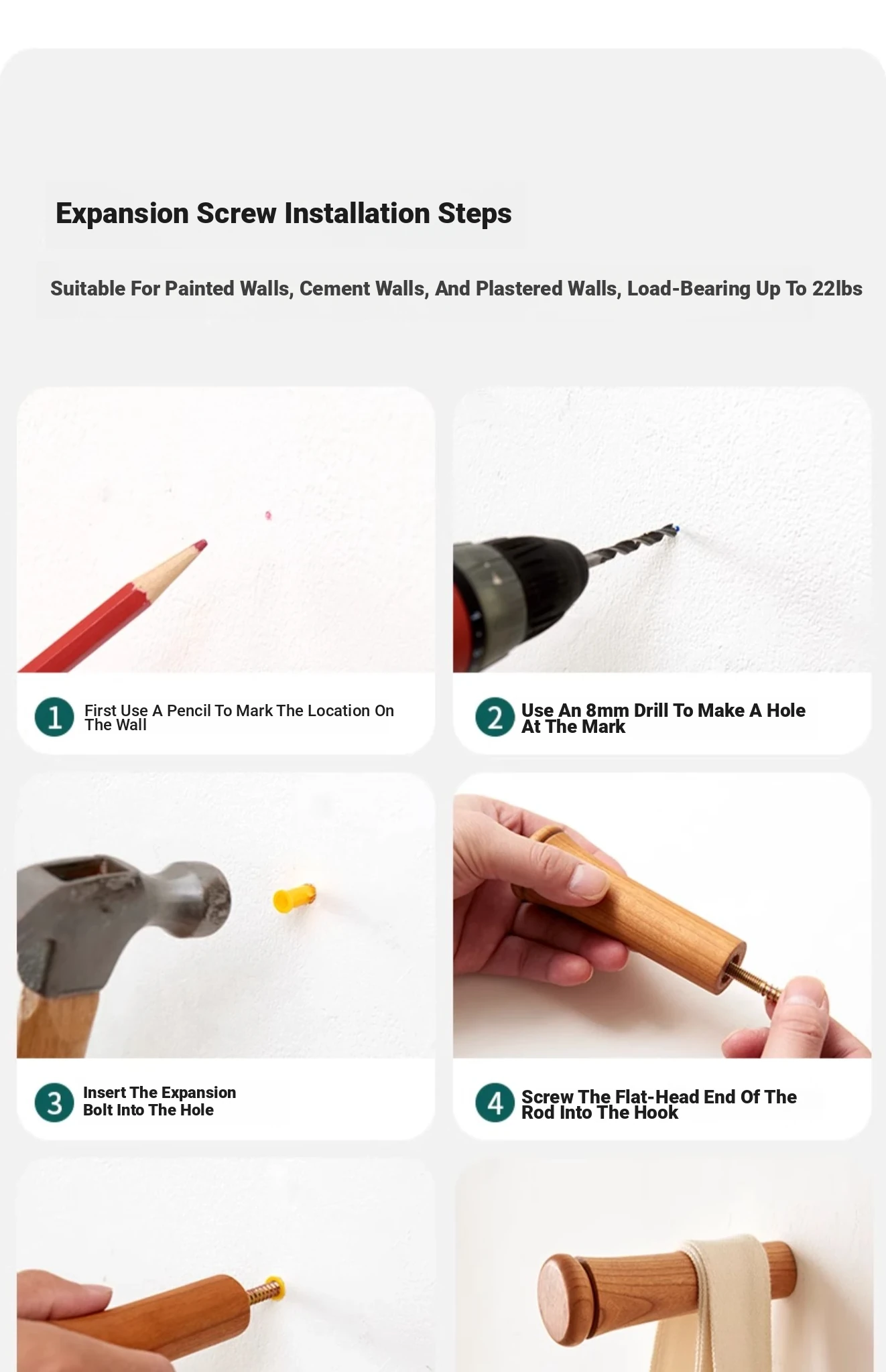 Expansion Screw Installation Steps

Suitable For Painted Walls, Cement Walls, And Plastered Walls, Load-Bearing Up To 22lbs

1 First Use A Pencil To Mark The Location On The Wall

2 Use An 8mm Drill To Make A Hole At The Mark

3 Insert The Expansion Bolt Into The Hole

4 Screw The Flat-Head End Of The Rod Into The Hook